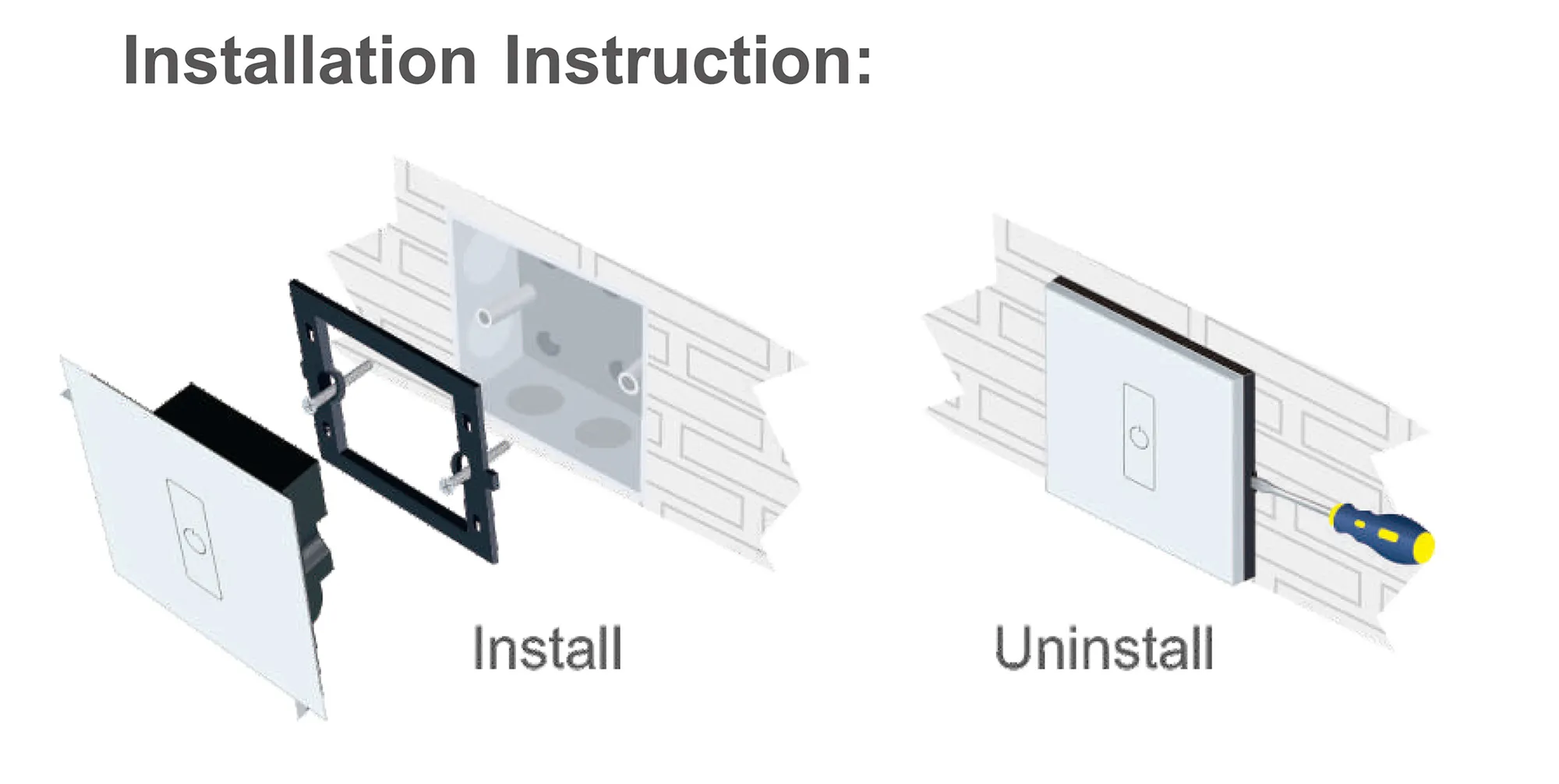 Installation Instruction:

Install

Uninstall